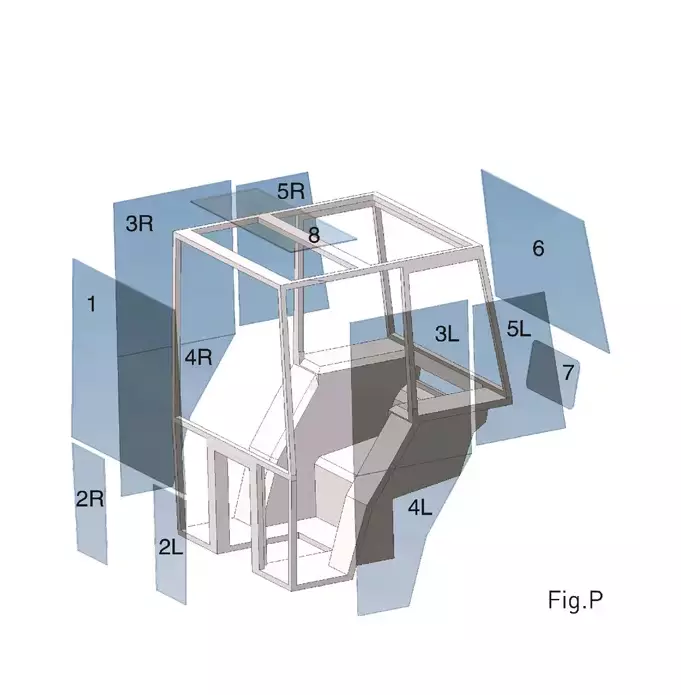 5R
3R
8
6
1
3L
5L
4R
7
2R
4L
2L
Fig.P